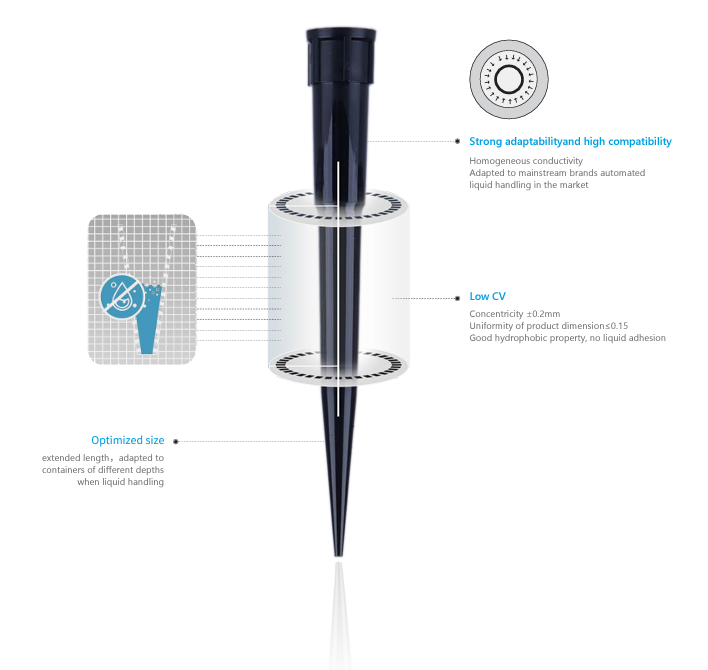 Strong adaptabilityand high compatibility

Homogeneous conductivity
Adapted to mainstream brands automated liquid handling in the market

Low CV

Concentricity ±0.2mm
Uniformity of product dimension≤0.15
Good hydrophobic property, no liquid adhesion

Optimized size

extended length，adapted to containers of different depths when liquid handling