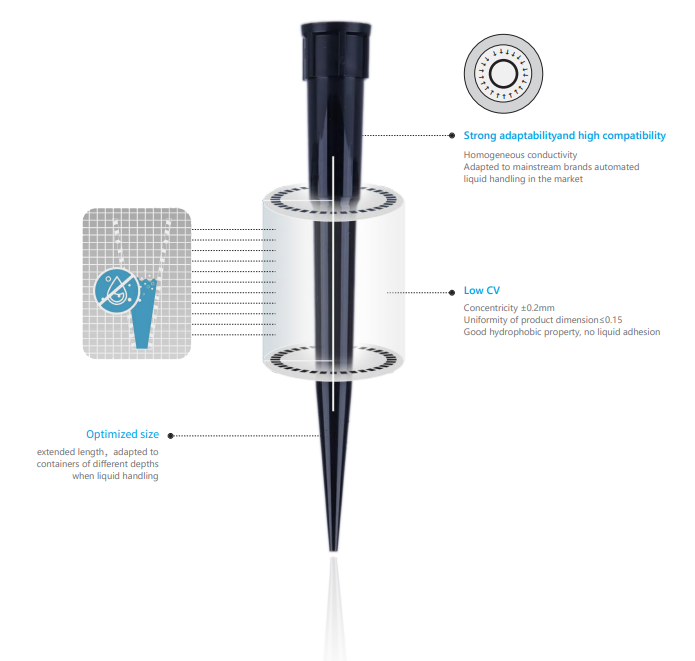 Strong adaptabilityand high compatibility

Homogeneous conductivity
Adapted to mainstream brands automated liquid handling in the market

Low CV

Concentricity ±0.2mm
Uniformity of product dimension≤0.15
Good hydrophobic property, no liquid adhesion

Optimized size

extended length，adapted to containers of different depths when liquid handling